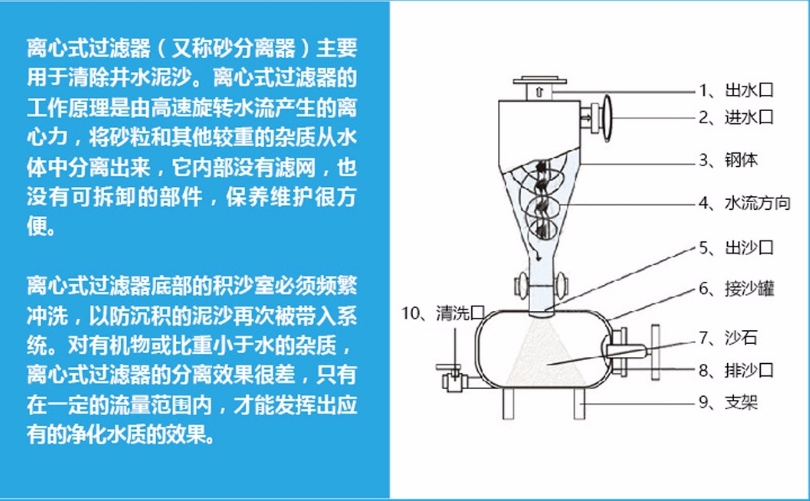 离心式过滤器（又称砂分离器）主要用于清除井水泥沙。离心式过滤器的工作原理是由高速旋转水流产生的离心力，将砂粒和其他较重的杂质从水体中分离出来，它内部没有滤网，也没有可拆卸的部件，保养维护很方便。

离心式过滤器底部的积沙室必须频繁冲洗，以防沉积的泥沙再次被带入系统。对有机物或比重小于水的杂质，离心式过滤器的分离效果很差，只有在一定的流量范围内，才能发挥出应有的净化水质的效果。

1、出水口
2、进水口
3、钢体
4、水流方向
5、出沙口
6、接沙罐
7、沙石
8、排沙口
9、支架
10、清洗口